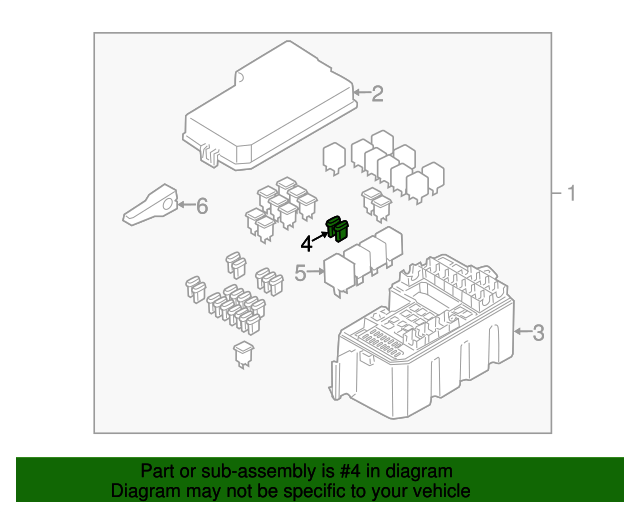 2

1

6

4

5

3

Part or sub-assembly is #4 in diagram
Diagram may not be specific to your vehicle